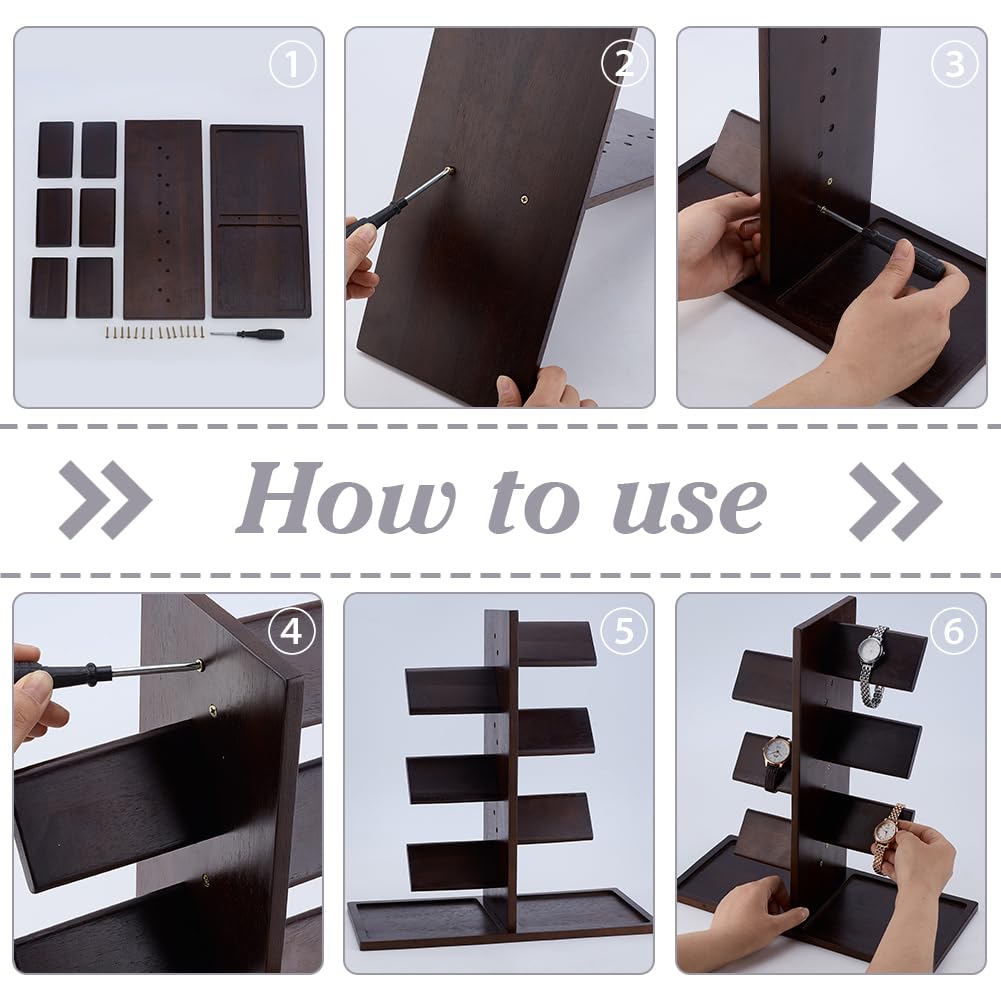 1
2
3
How to use
4
5
6